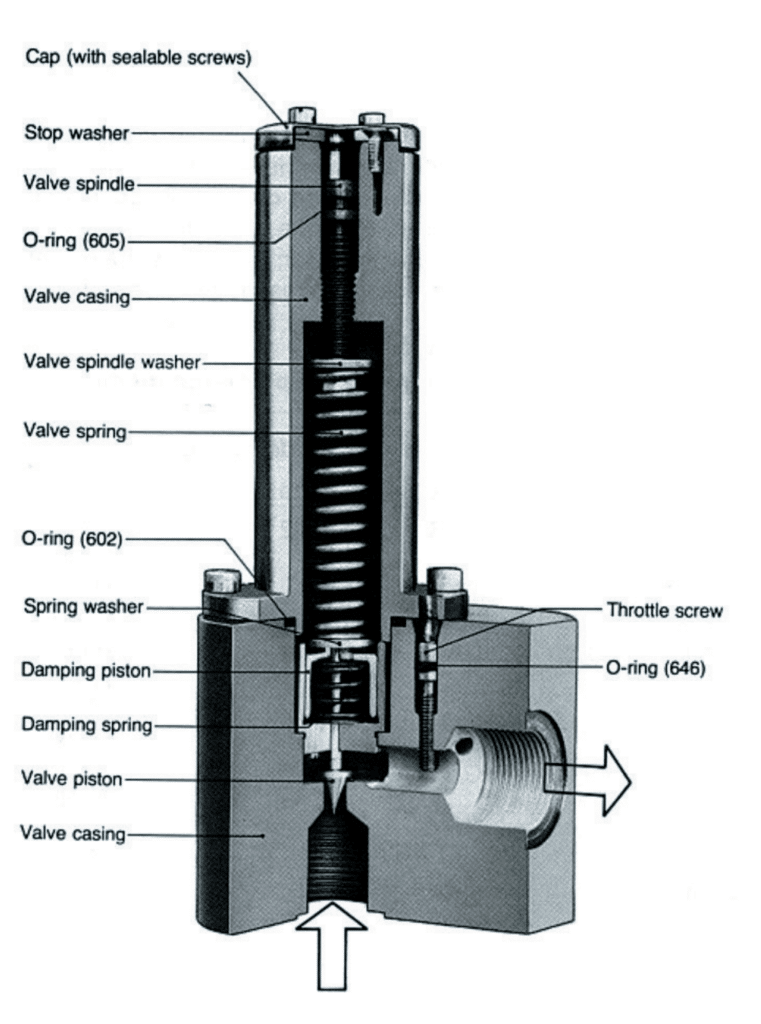 Cap (with sealable screws)
Stop washer
Valve spindle
O-ring (605)
Valve casing
Valve spindle washer
Valve spring
O-ring (602)
Spring washer
Damping piston
Damping spring
Valve piston
Valve casing
Throttle screw
O-ring (646)